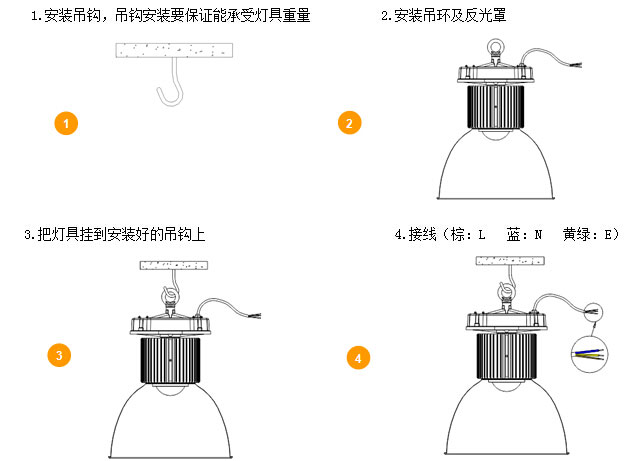 1.安装吊钩，吊钩安装要保证能承受灯具重量

1

2.安装吊环及反光罩

2

3.把灯具挂到安装好的吊钩上

3

4.接线（棕：L　蓝：N　黄绿：E）

4